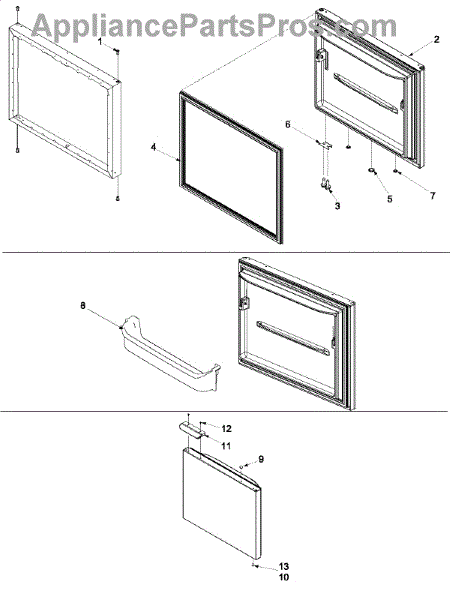 AppliancePartsPros.com

1
2
4
6
3
5
7
8
12
11
9
13
10