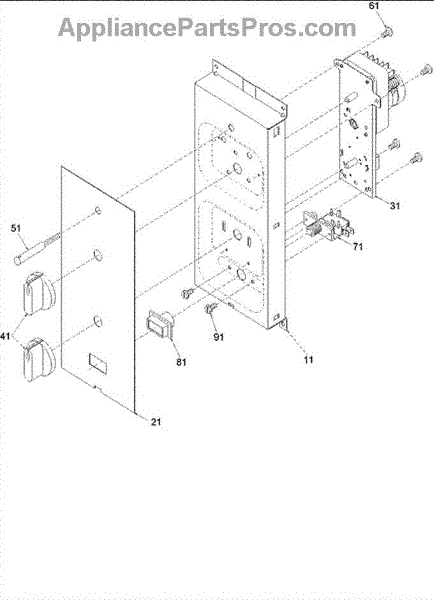 AppliancePartsPros.com

61

31

51

71

41

91

81

11

21