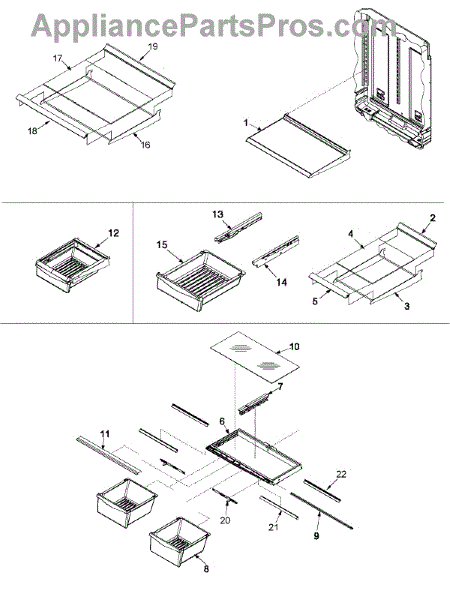 AppliancePartsPros.com

17
19
18
16
1

12
13
15
14
2
4
5
3

10
7
6
11
22
20
21
9
8