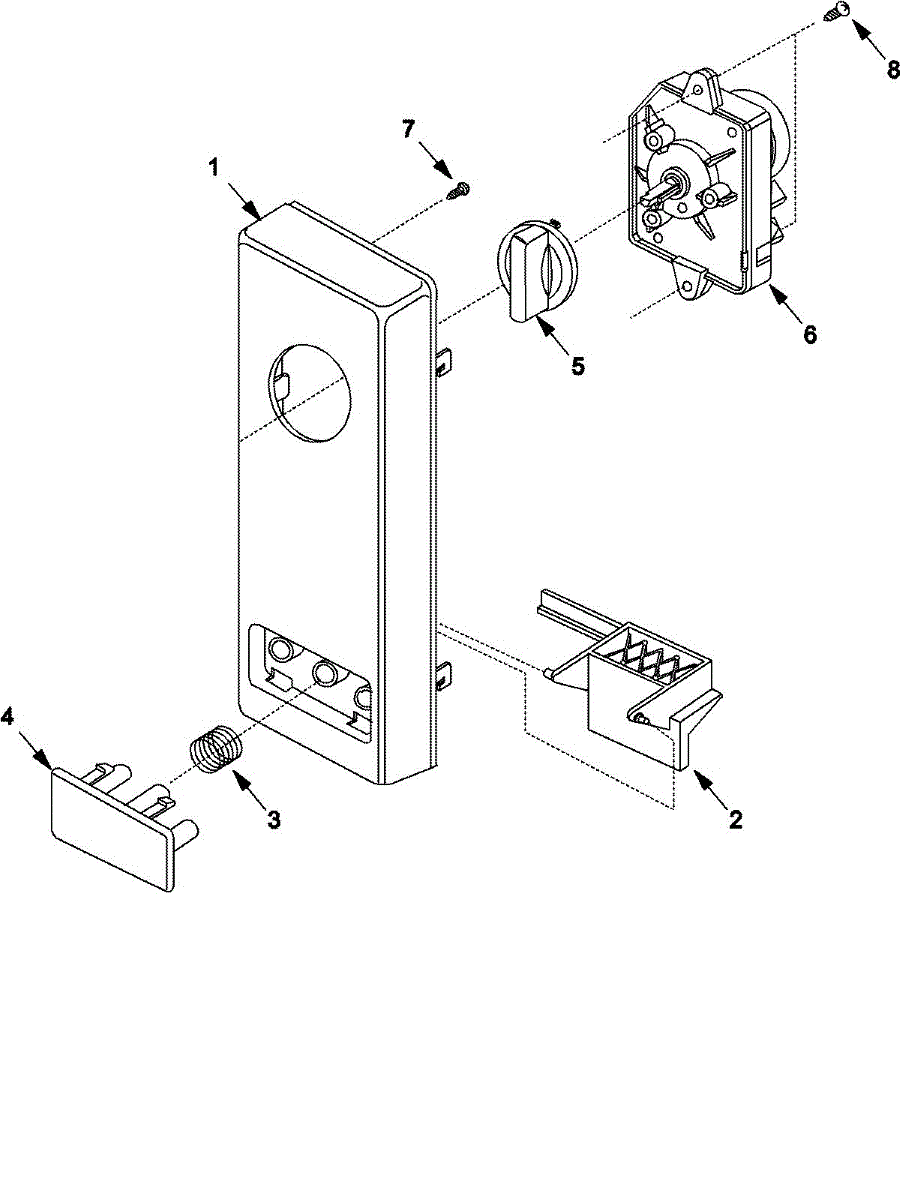 8
7
1
5
6
4
3
2