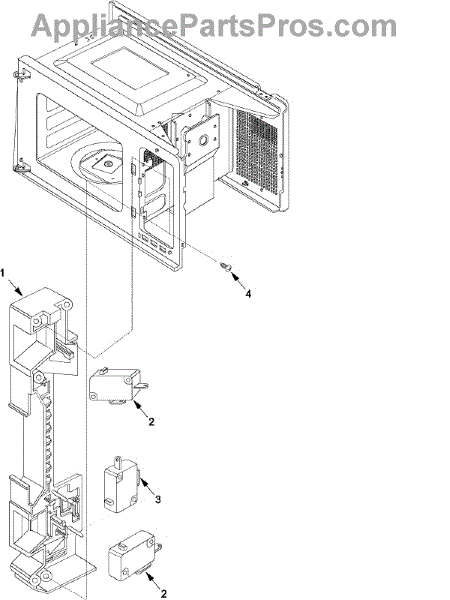 AppliancePartsPros.com

4

1

2

3

2