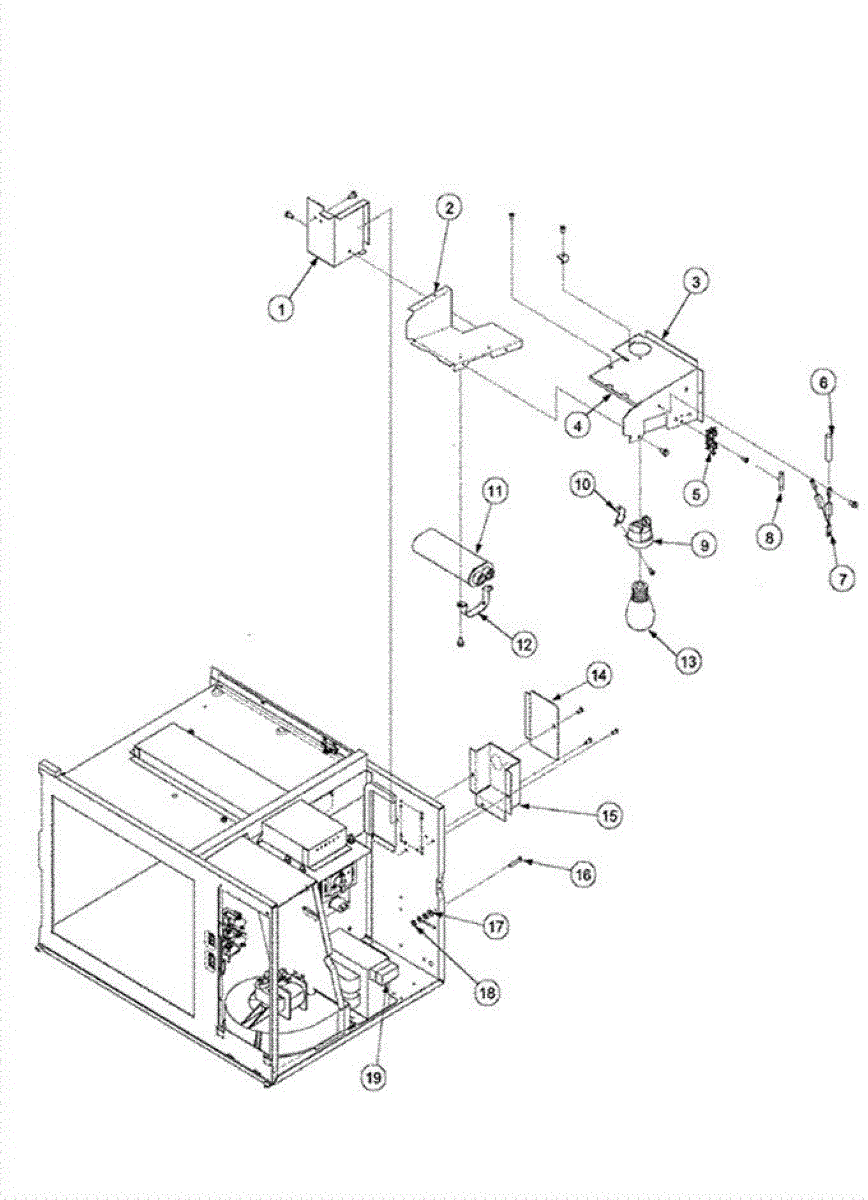 1
2
3
4
5
6
7
8
9
10
11
12
13
14
15
16
17
18
19