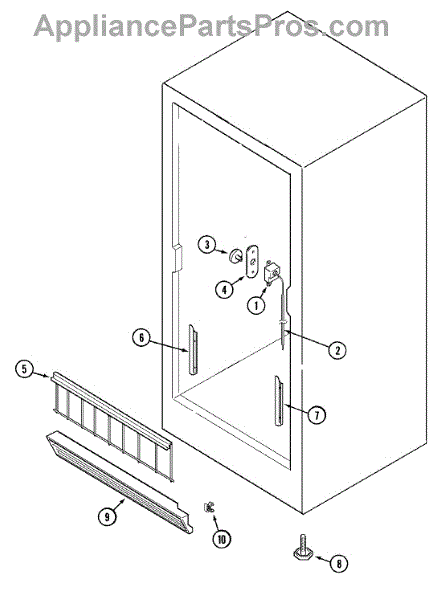 AppliancePartsPros.com

3
4
1
6
2
5
7
9
10
8