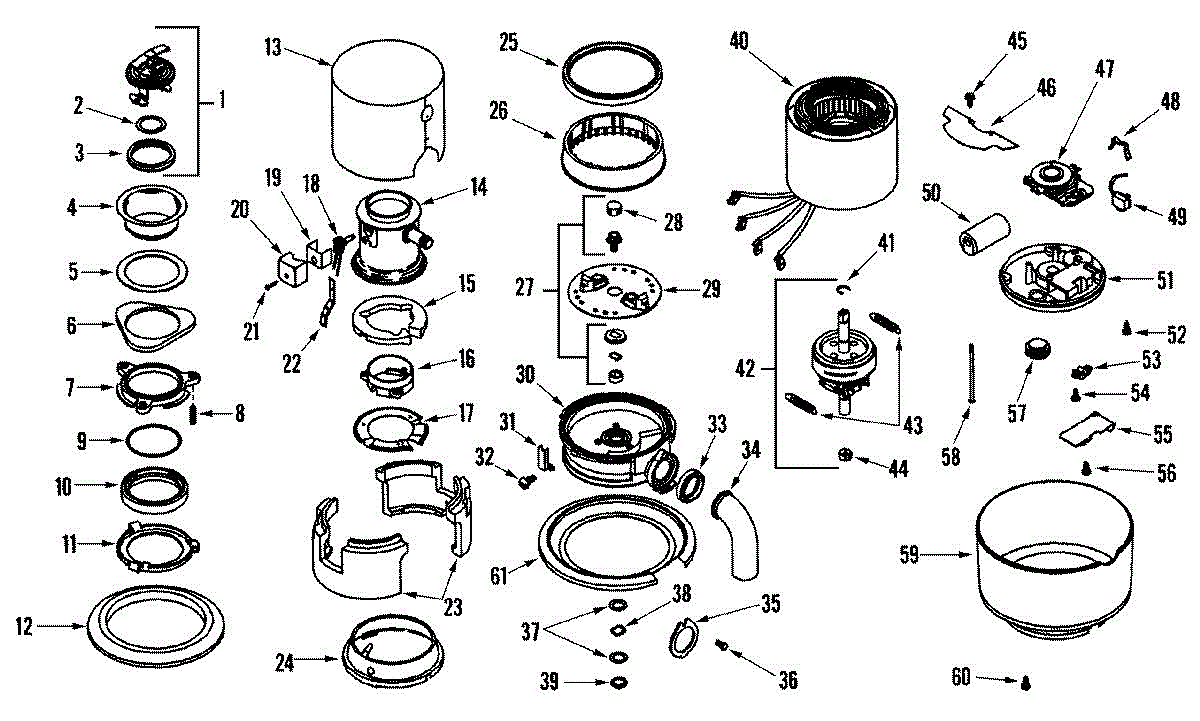 1
2
3
4
5
6
7
8
9
10
11
12
13
14
15
16
17
18
19
20
21
22
23
24
25
26
27
28
29
30
31
32
33
34
35
36
37
38
39
40
41
42
43
44
45
46
47
48
49
50
51
52
53
54
55
56
57
58
59
60
61