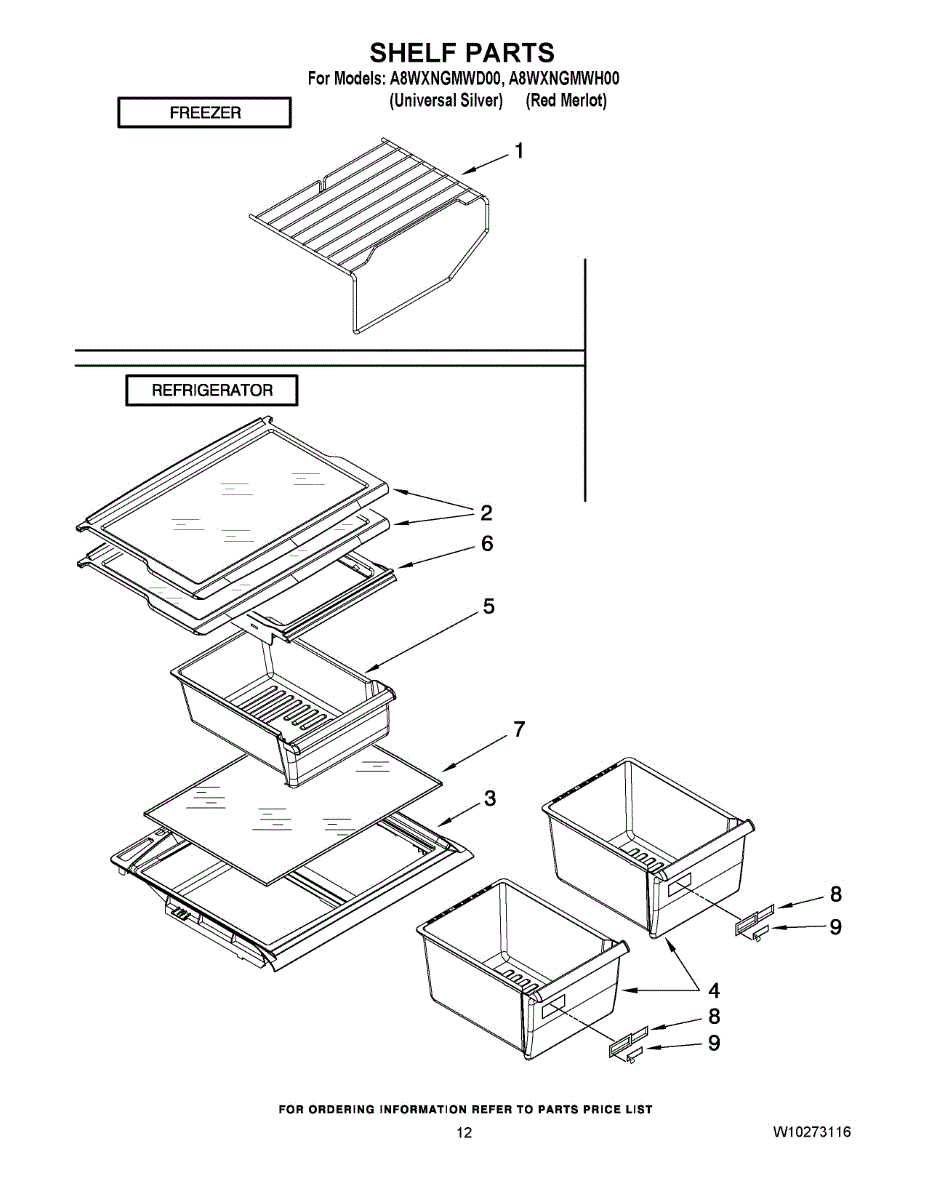 SHELF PARTS
For Models: A8WXNGMWD00, A8WXNGMWH00
(Universal Silver) (Red Merlot)

FREEZER

1

REFRIGERATOR

2
6
5
7
3
8
9
4
8
9

FOR ORDERING INFORMATION REFER TO PARTS PRICE LIST

12

W10273116