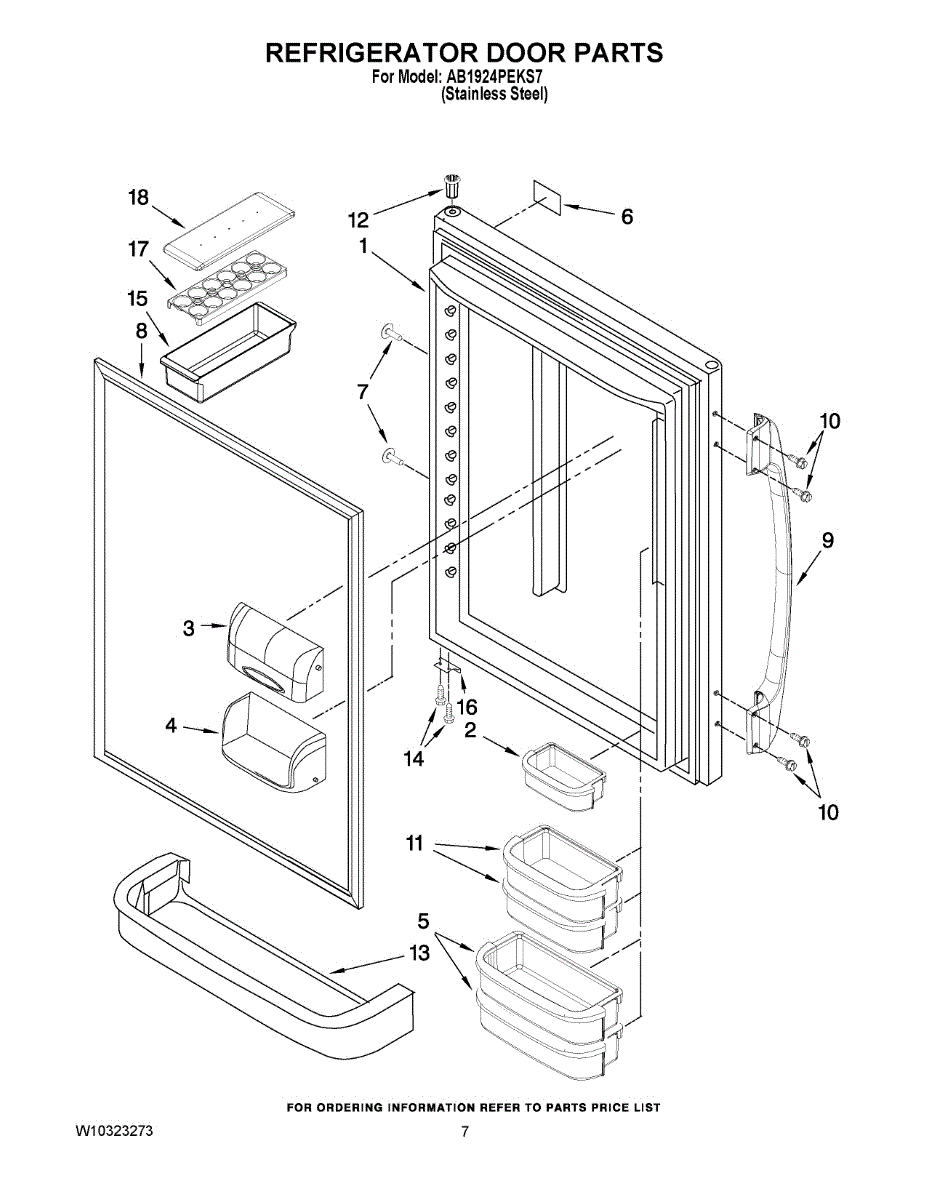 REFRIGERATOR DOOR PARTS
For Model: AB1924PEKS7
(Stainless Steel)

18
17
15
8
12
1
6
7
10
9
3
4
16
14
2
10
11
5
13

FOR ORDERING INFORMATION REFER TO PARTS PRICE LIST

W10323273
7