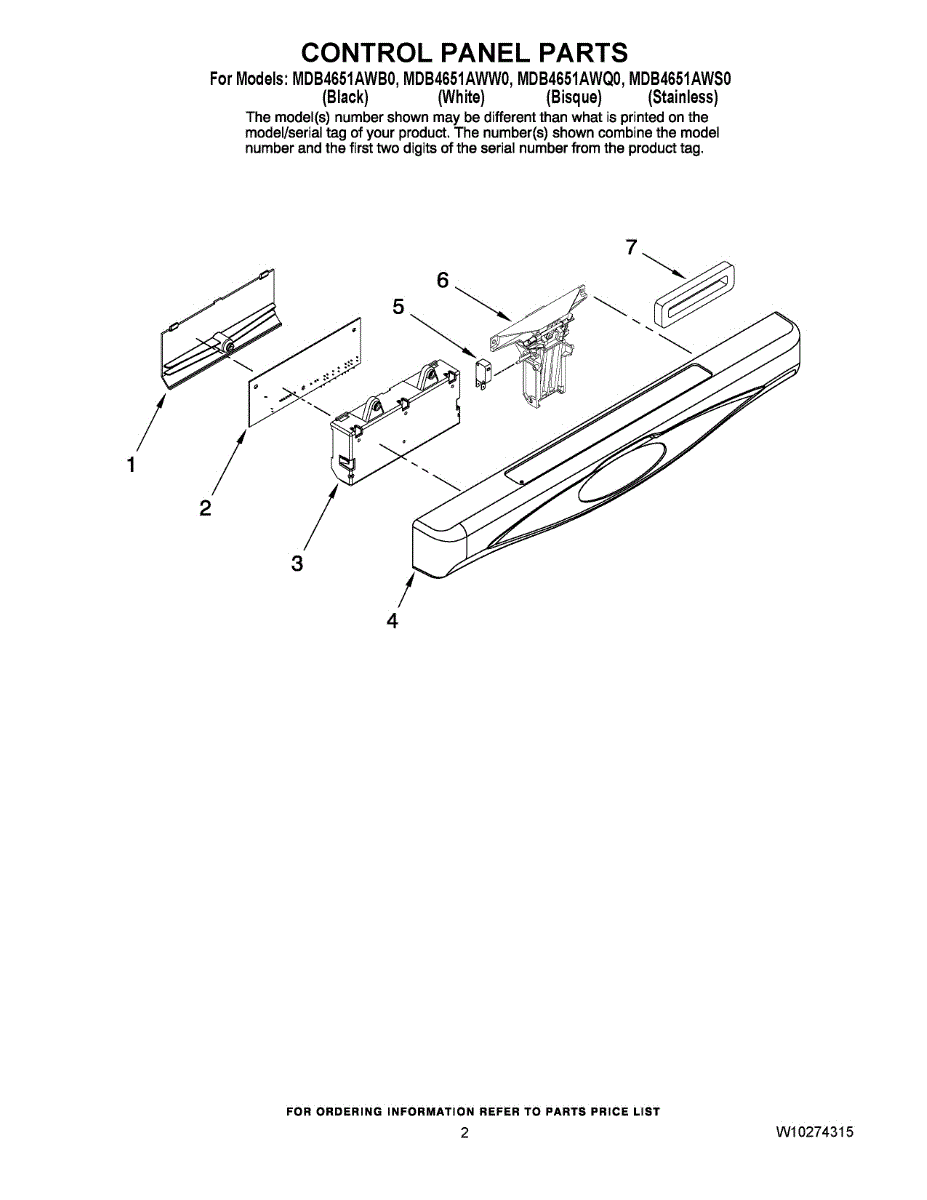 CONTROL PANEL PARTS

For Models: MDB4651AWB0, MDB4651AWW0, MDB4651AWQ0, MDB4651AWS0
(Black) (White) (Bisque) (Stainless)

The model(s) number shown may be different than what is printed on the model/serial tag of your product. The number(s) shown combine the model number and the first two digits of the serial number from the product tag.

7
6
5
1
2
3
4

FOR ORDERING INFORMATION REFER TO PARTS PRICE LIST

2

W10274315