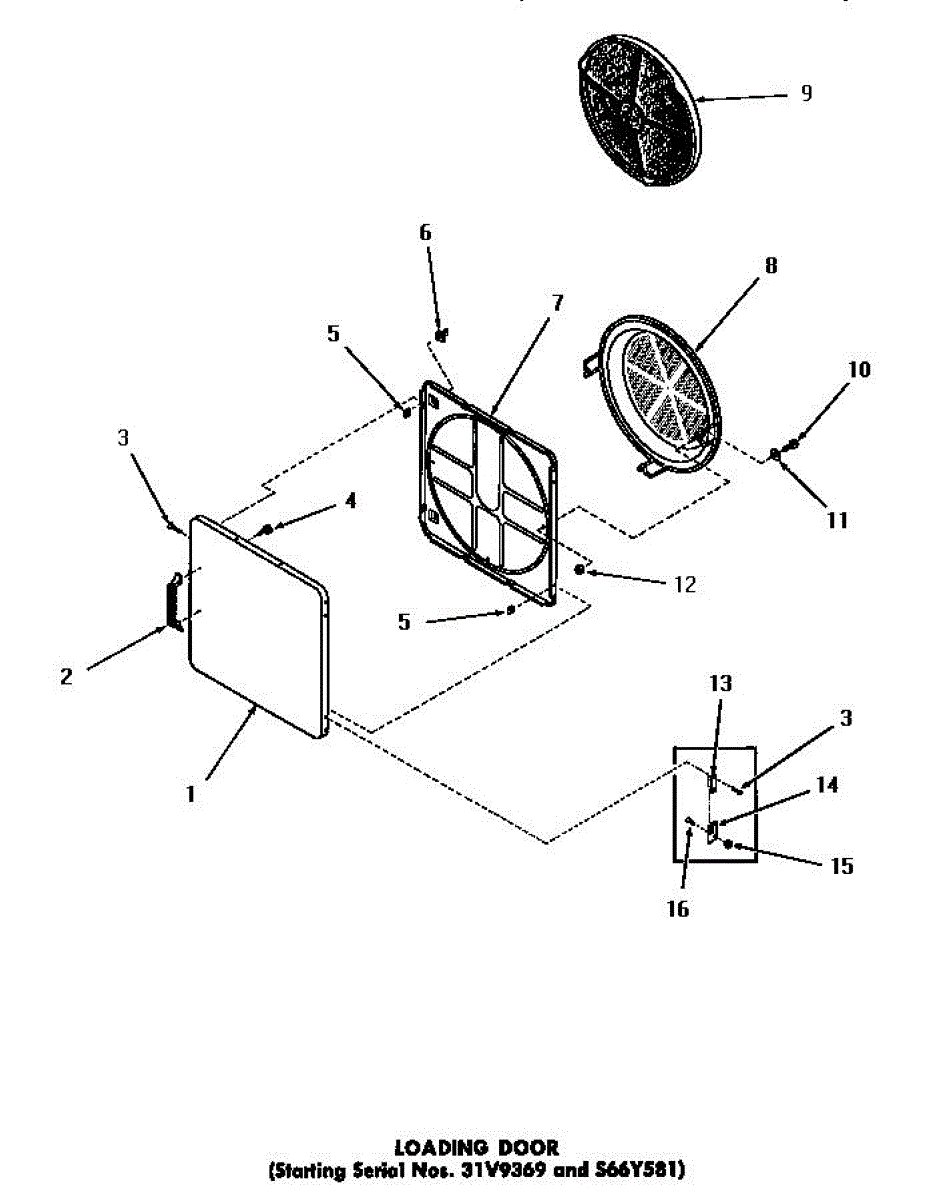 9

6

8

7

5

10

3

4

11

12

5

2

13

3

1

14

15

16

LOADING DOOR
(Starting Serial Nos. 31V9369 and S66Y581)