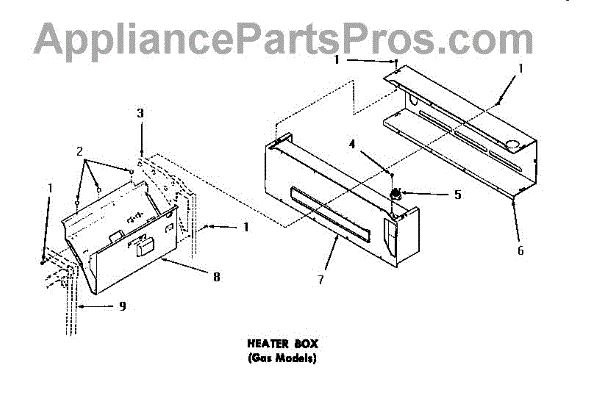 AppliancePartsPros.com

1
1
3
2
4
5
1
1
6
8
7
9

HEATER BOX
(Gas Models)