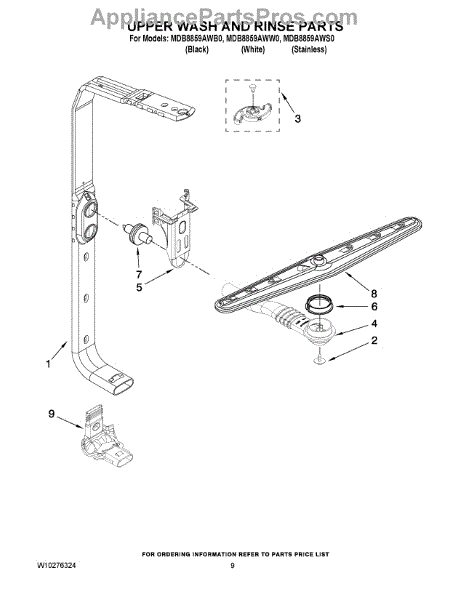 AppliancePartsPros.com
UPPER WASH AND RINSE PARTS
For Models: MDB8859AWB0, MDB8859AWW0, MDB8859AWS0
(Black) (White) (Stainless)

3
7
5
8
6
4
2
1
9

FOR ORDERING INFORMATION REFER TO PARTS PRICE LIST
W10276324 9