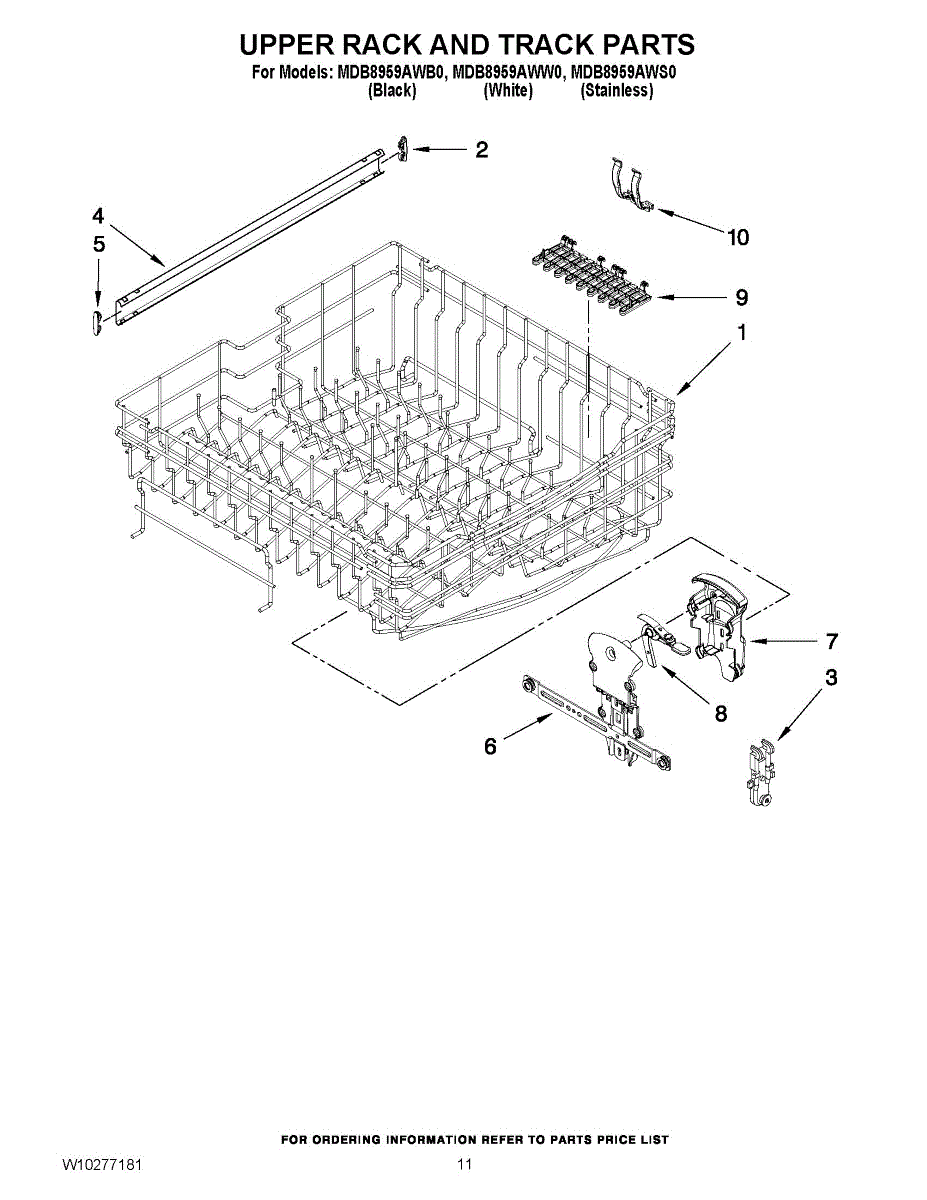 UPPER RACK AND TRACK PARTS
For Models: MDB8959AWB0, MDB8959AWW0, MDB8959AWS0
(Black) (White) (Stainless)

2
4
5
10
9
1
7
3
8
6

FOR ORDERING INFORMATION REFER TO PARTS PRICE LIST
W10277181
11