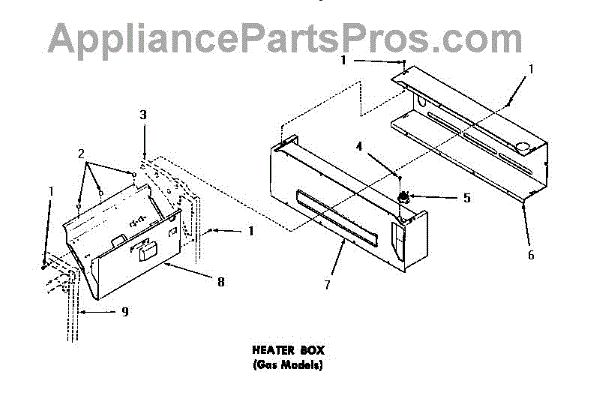 AppliancePartsPros.com

1
1
3
2
4
5
1
1
6
8
7
9

HEATER BOX
(Gas Models)