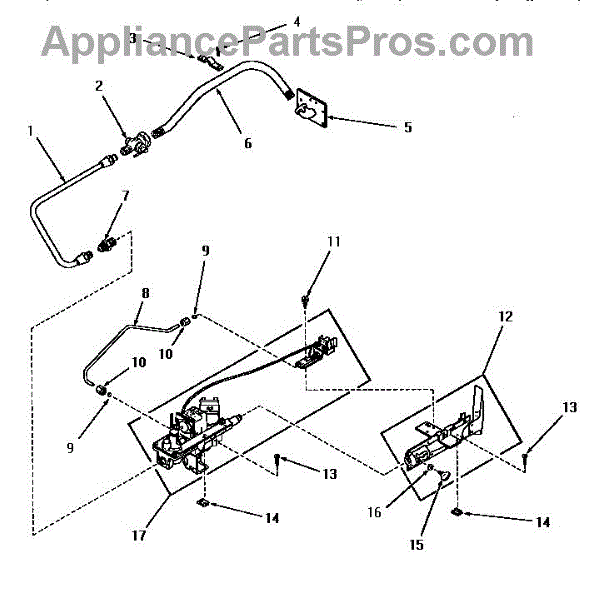 AppliancePartsPros.com

4
3
2
1
6
5
7
9
11
8
10
12
10
9
13
13
16
14
17
15
14