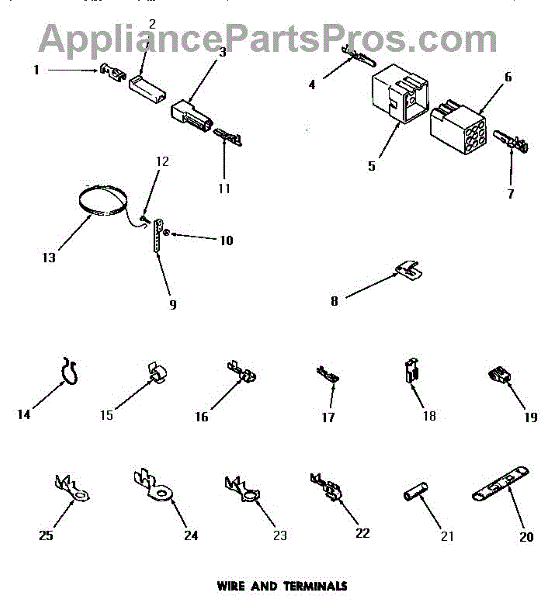 AppliancePartsPros.com

2
1
3
4
6
5
7
12
11
13
10
9
8
14
15
16
17
18
19
25
24
23
22
21
20

WIRE AND TERMINALS