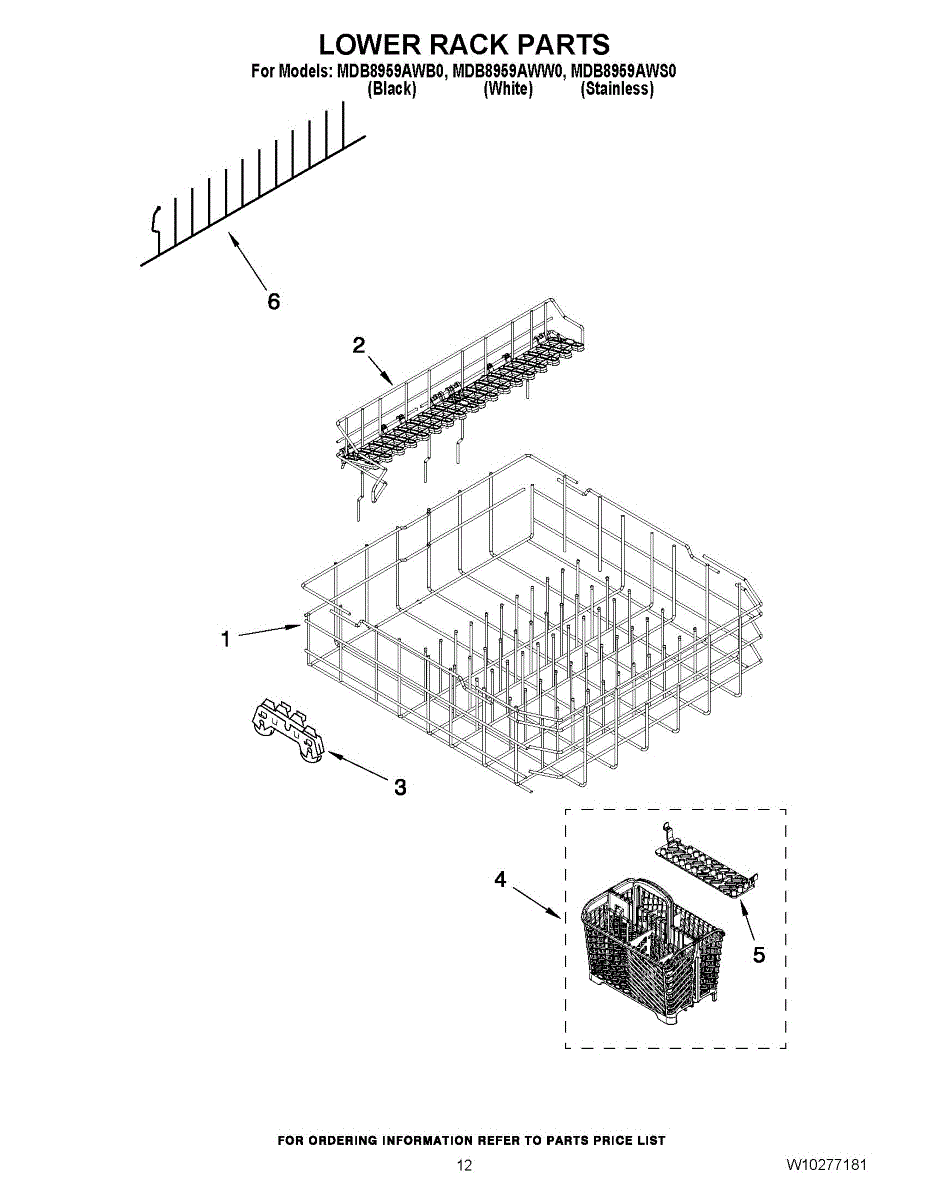 LOWER RACK PARTS
For Models: MDB8959AWB0, MDB8959AWW0, MDB8959AWS0
(Black) (White) (Stainless)

6

2

1

3

4

5

FOR ORDERING INFORMATION REFER TO PARTS PRICE LIST

12

W10277181