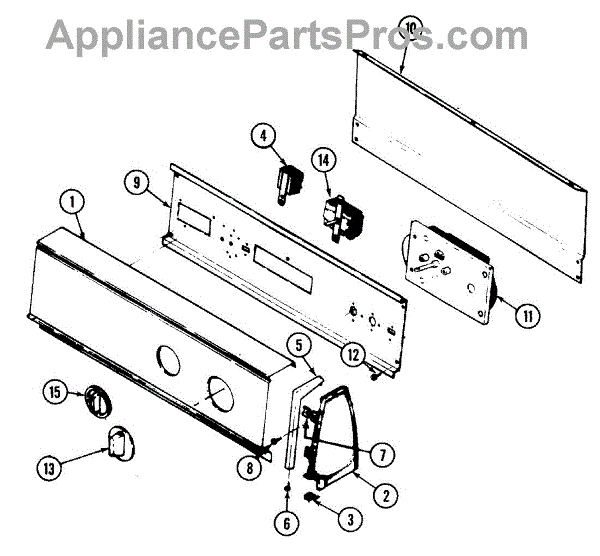 AppliancePartsPros.com

10
4
14
9
1
11
5
12
15
7
13
8
2
6
3