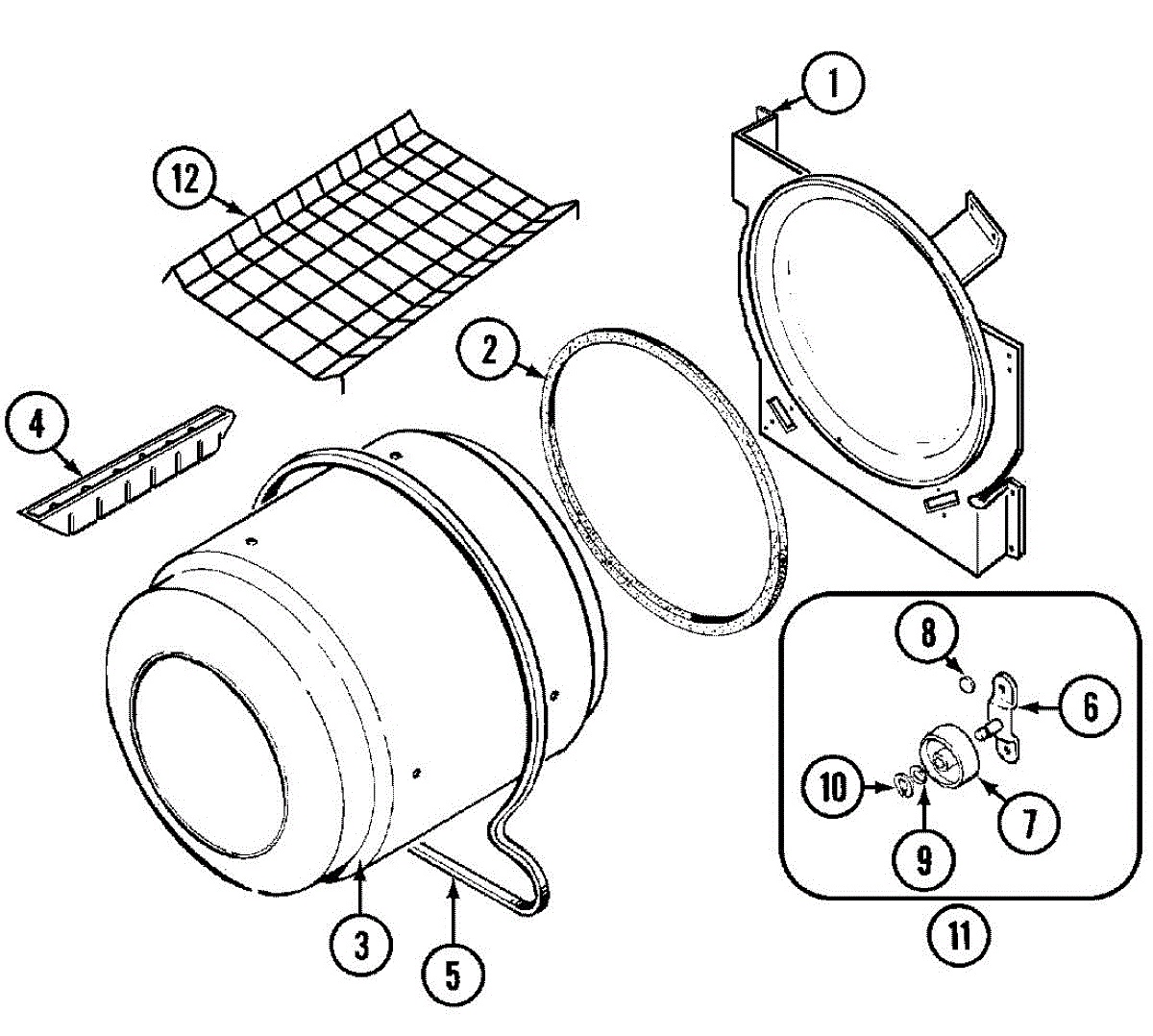 1
12
2
4
8
6
10
7
9
3
5
11