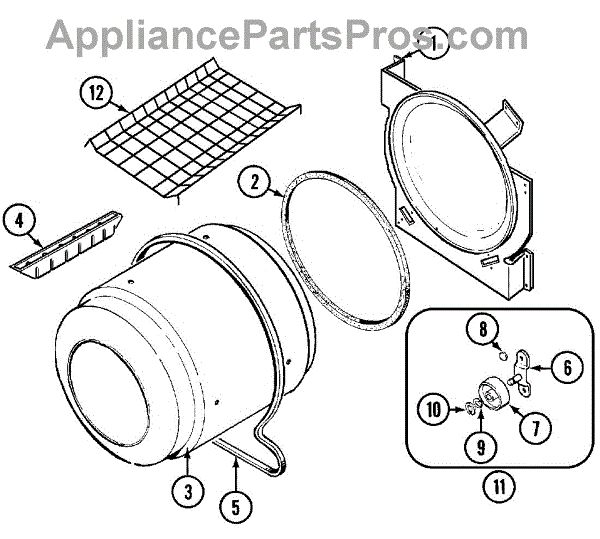 AppliancePartsPros.com

1

12

2

4

8

6

10

7

9

3

5

11