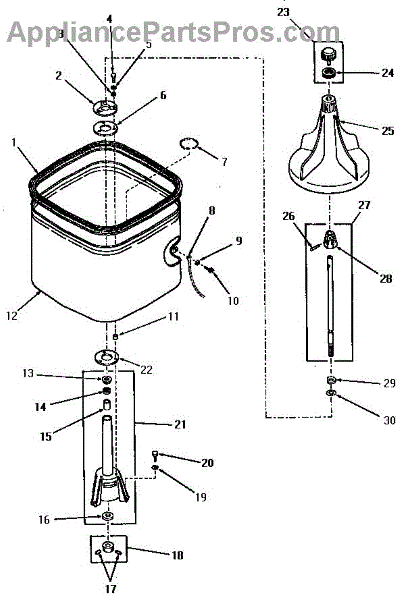 AppliancePartsPros.com

4
3
5
2
6
1
7
8
9
10
12
11
22
13
14
15
21
20
19
16
18
17
23
24
25
27
26
28
29
30