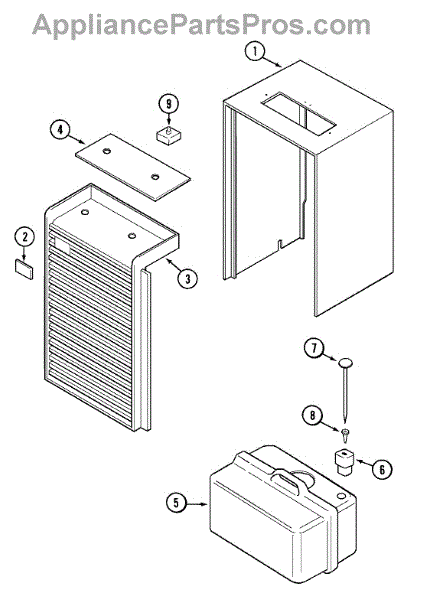 AppliancePartsPros.com

1
9
4
2
3
7
8
6
5