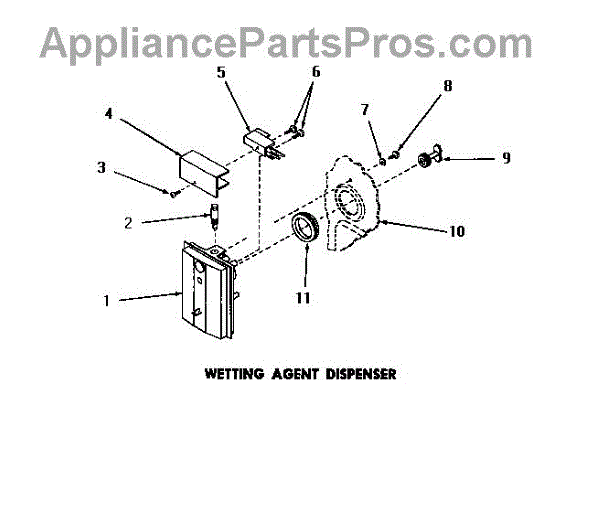 AppliancePartsPros.com

5
6
4
7
8
3
9
2
10
1
11

WETTING AGENT DISPENSER