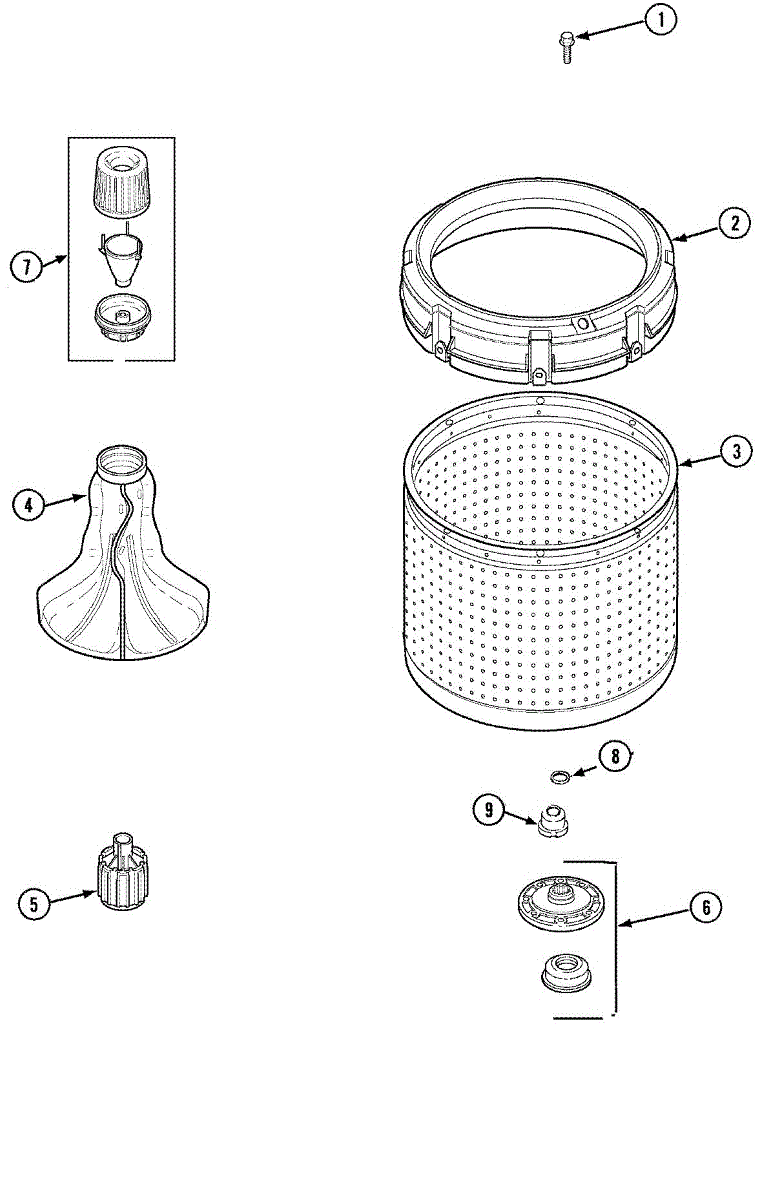 1
7
2
3
4
8
9
5
6