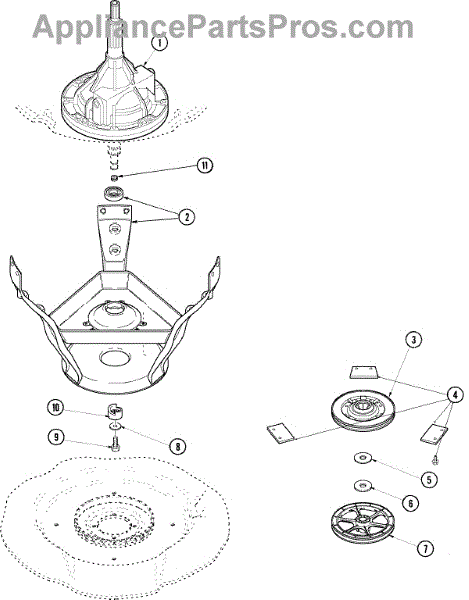 AppliancePartsPros.com

1
11
2
3
4
10
8
9
5
6
7