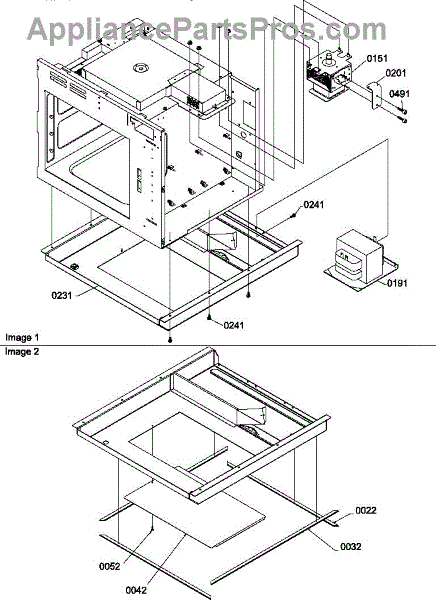 AppliancePartsPros.com

0151
0201
0491
0241
0191
0231
0241

Image 1
Image 2

0022
0032
0052
0042