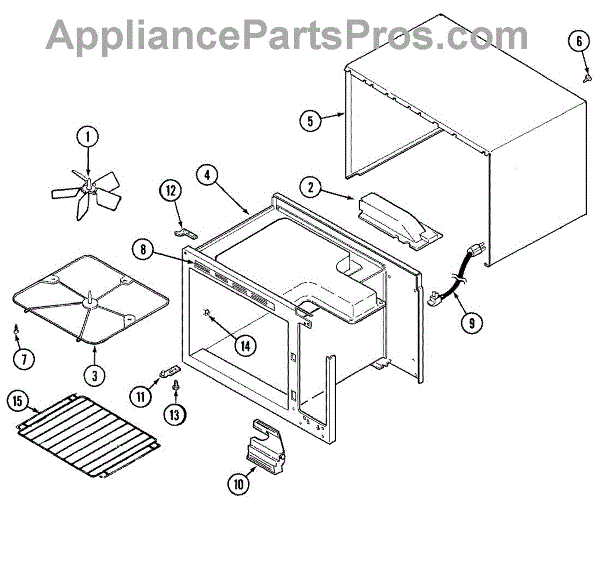 AppliancePartsPros.com

6
5
1
4
2
12
8
9
14
7
3
11
13
15
10