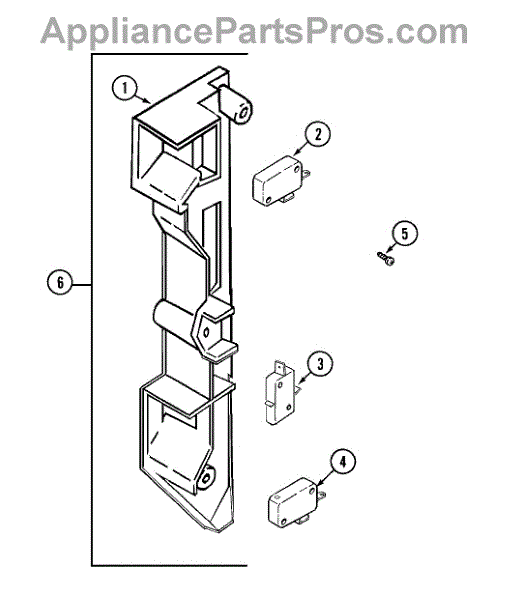 AppliancePartsPros.com

1

2

5

6

3

4