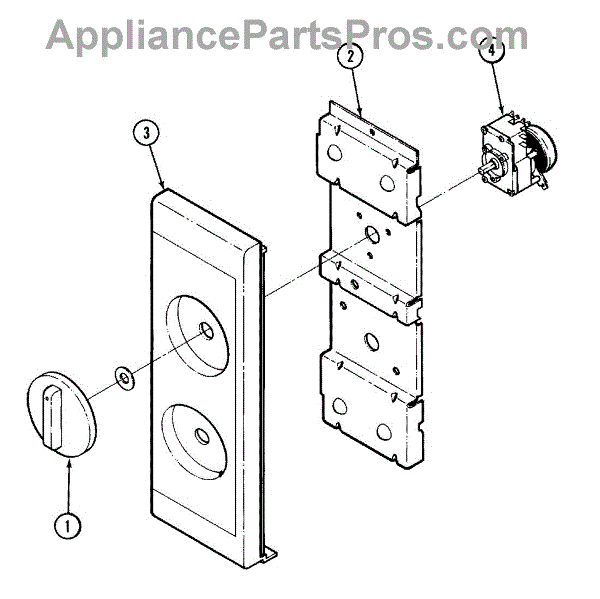 AppliancePartsPros.com

2

4

3

1