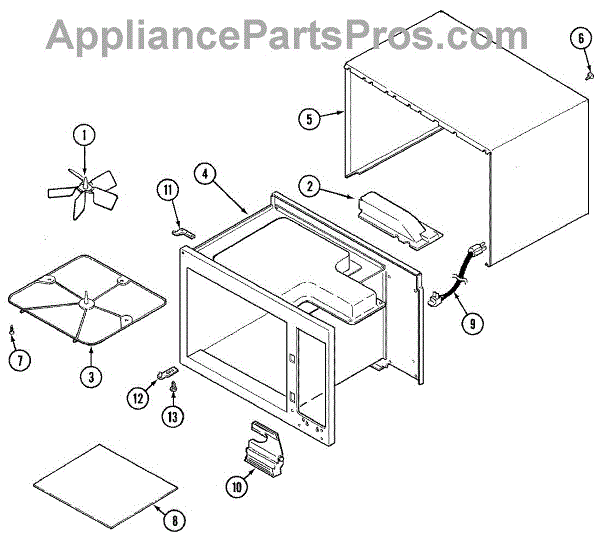 AppliancePartsPros.com

6
5
1
4
2
11
9
7
3
12
13
10
8