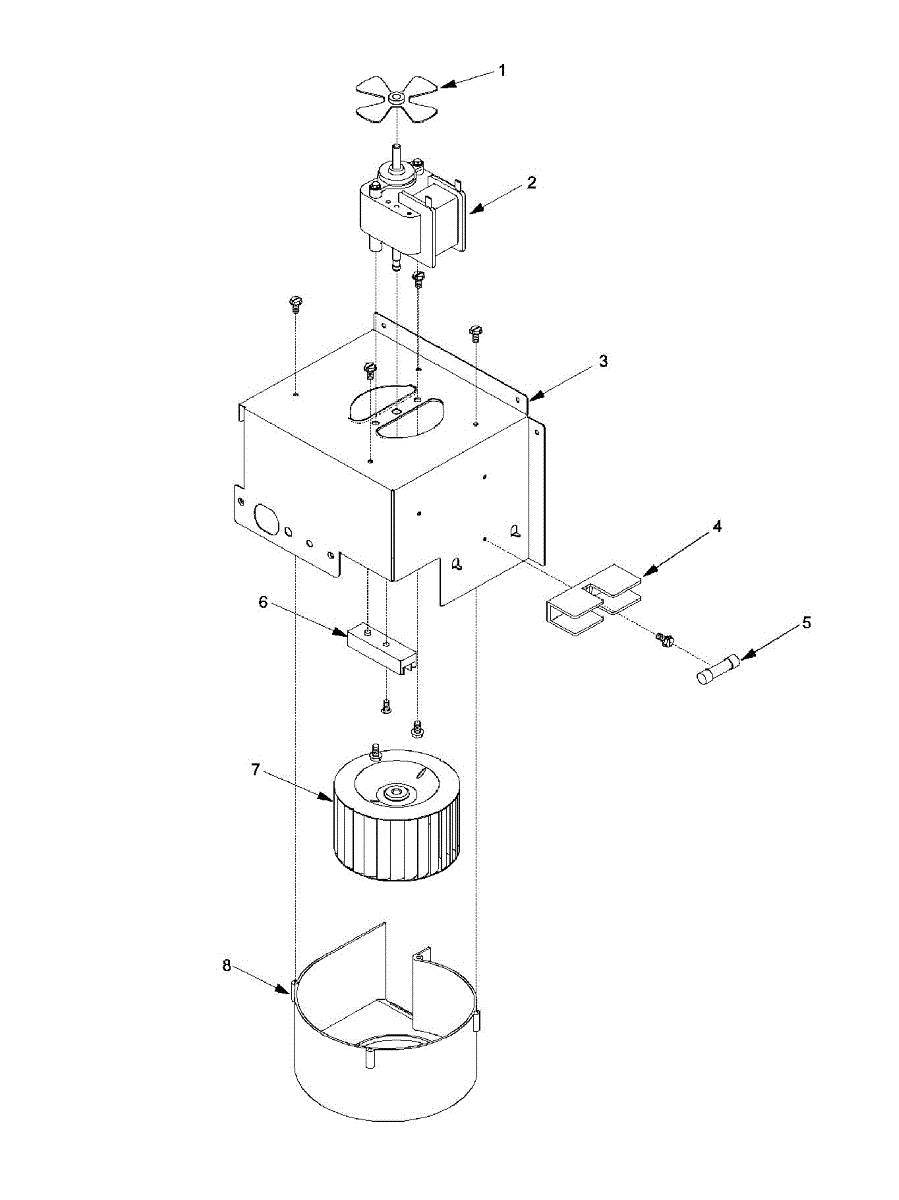 1
2
3
4
5
6
7
8