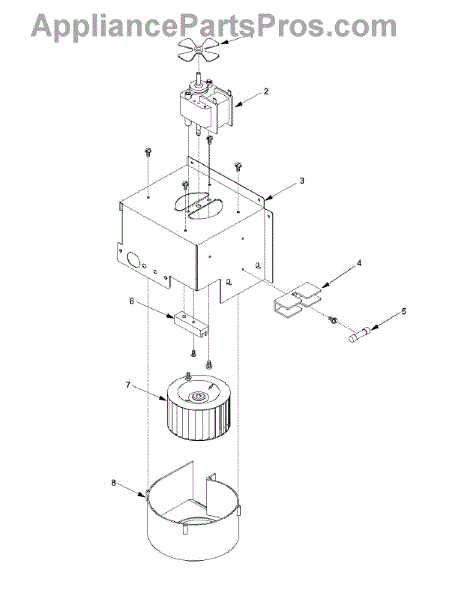 AppliancePartsPros.com

2

3

4

5

6

7

8