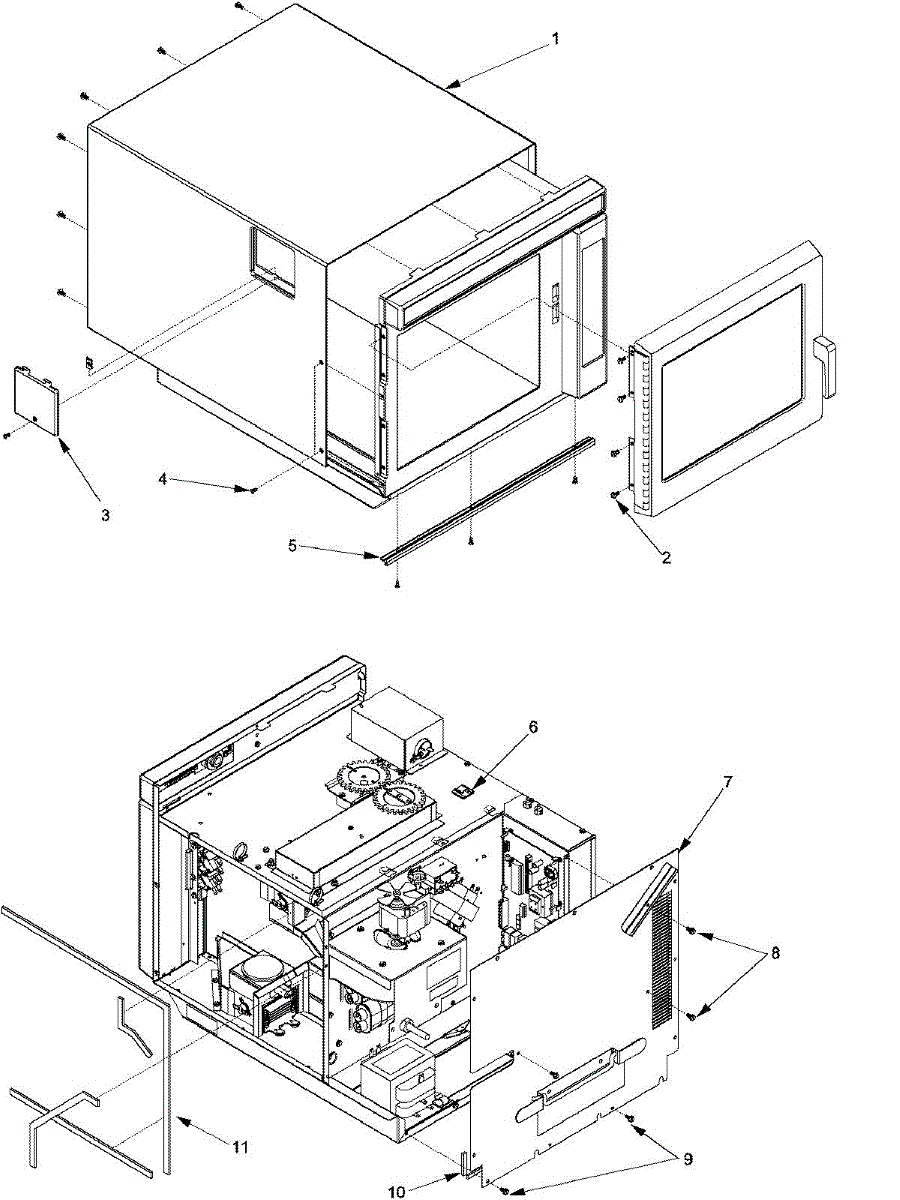 1
3
4
5
2
6
7
8
9
10
11