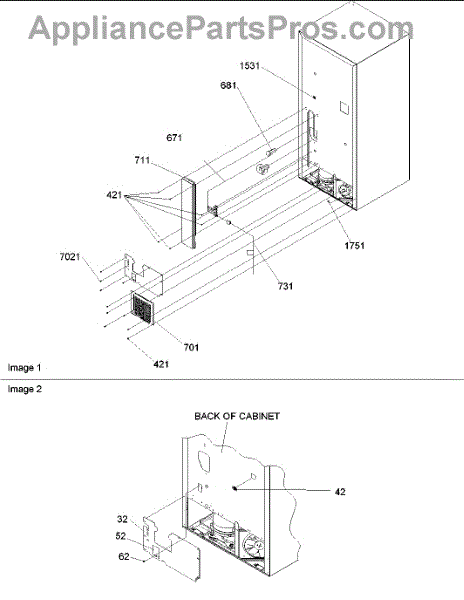 AppliancePartsPros.com

1531
681
671
711
421
1751
7021
731
701
421
Image 1

Image 2

BACK OF CABINET
42
32
52
62