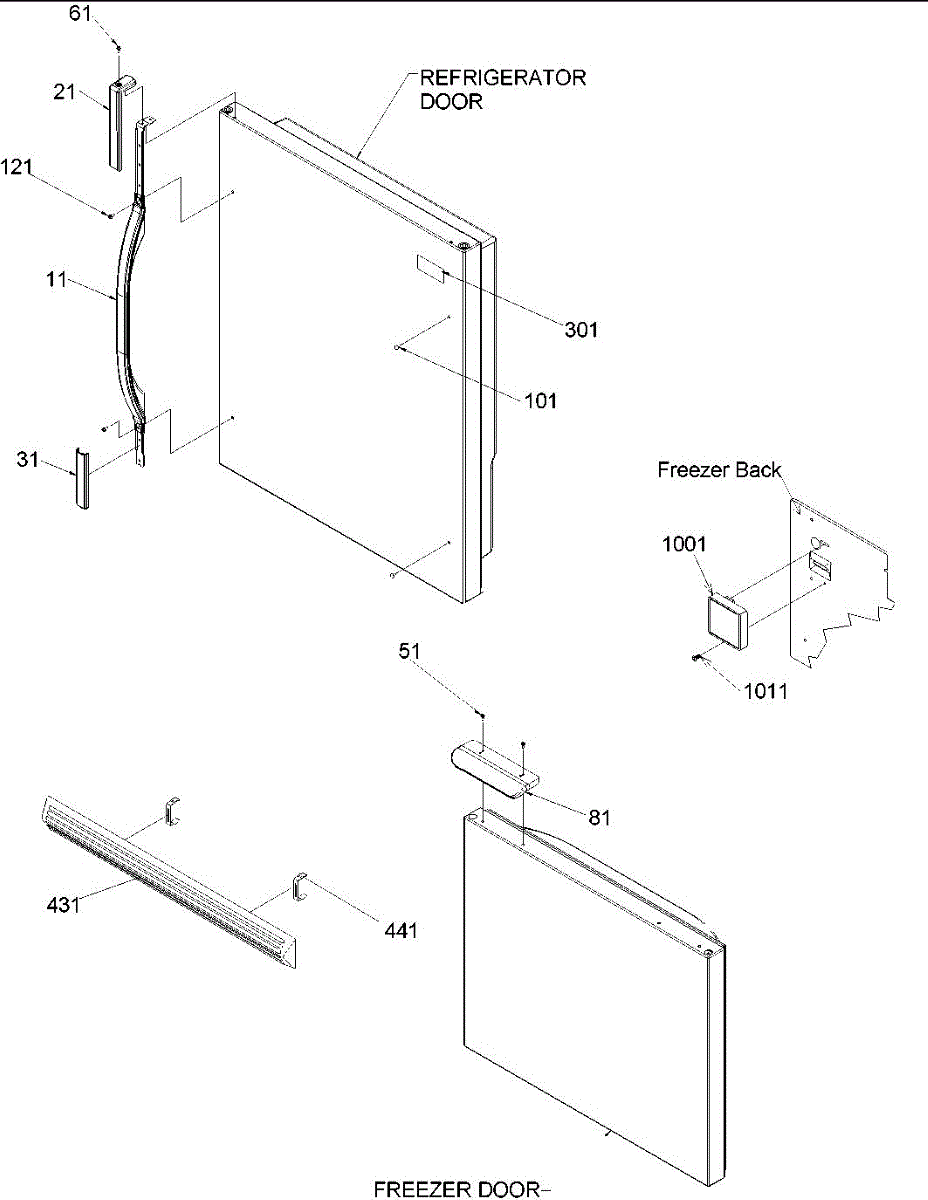 61

21

REFRIGERATOR DOOR

121

11

301

101

31

Freezer Back

1001

1011

51

81

431

441

FREEZER DOOR