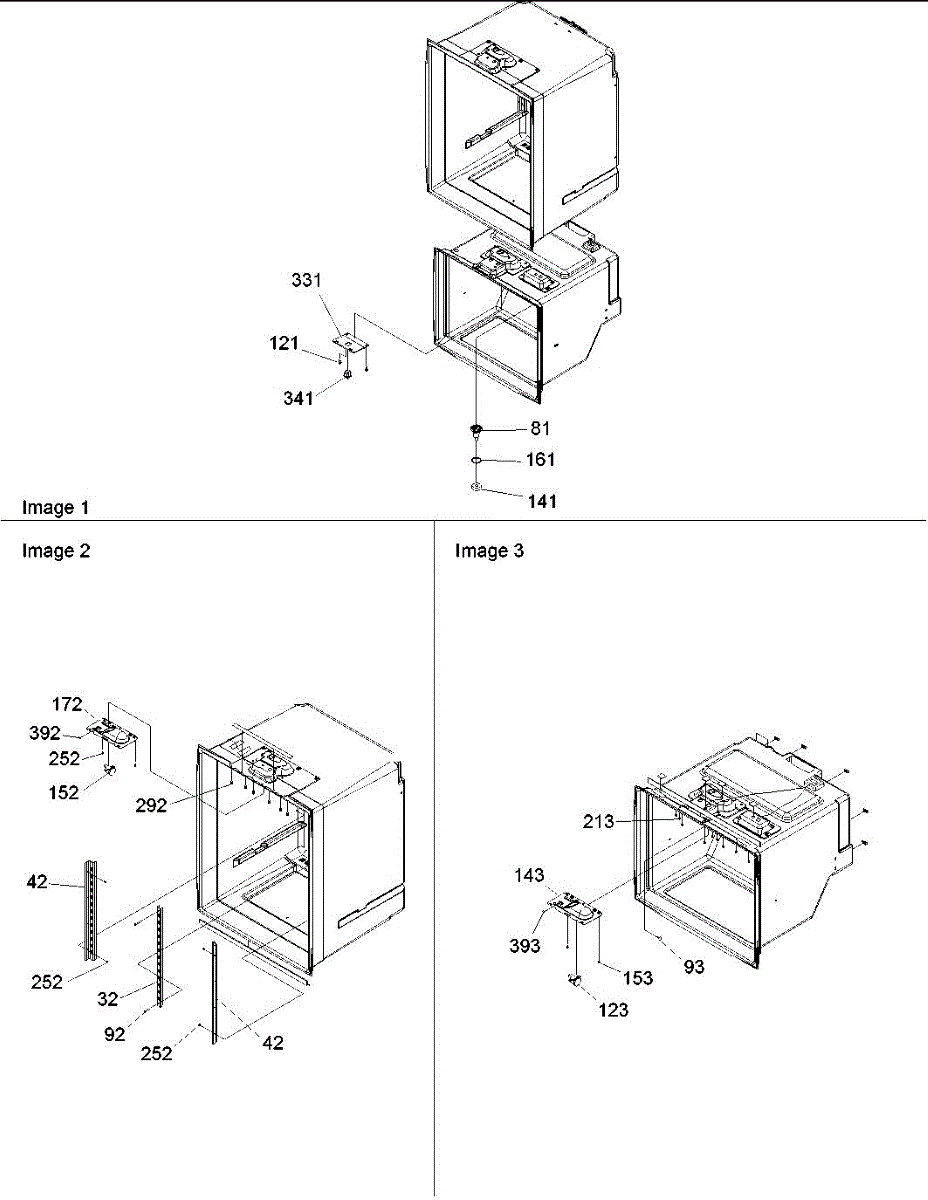 331
121
341
81
161
141
Image 1

Image 2
172
392
252
152
292
42
252
32
92
252
42

Image 3
213
143
393
153
93
123