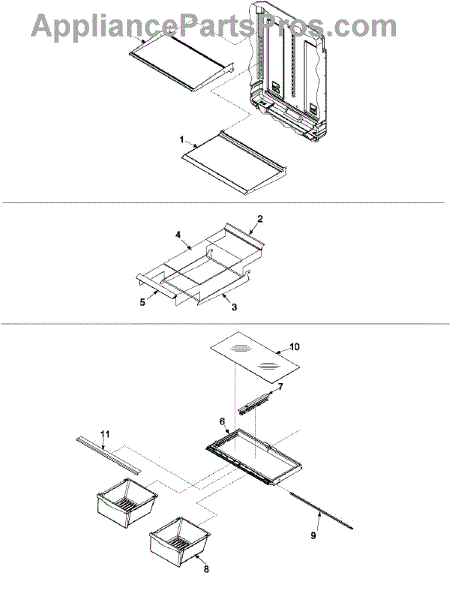 AppliancePartsPros.com

1

2
4
5
3

10
7
6
11
9
8