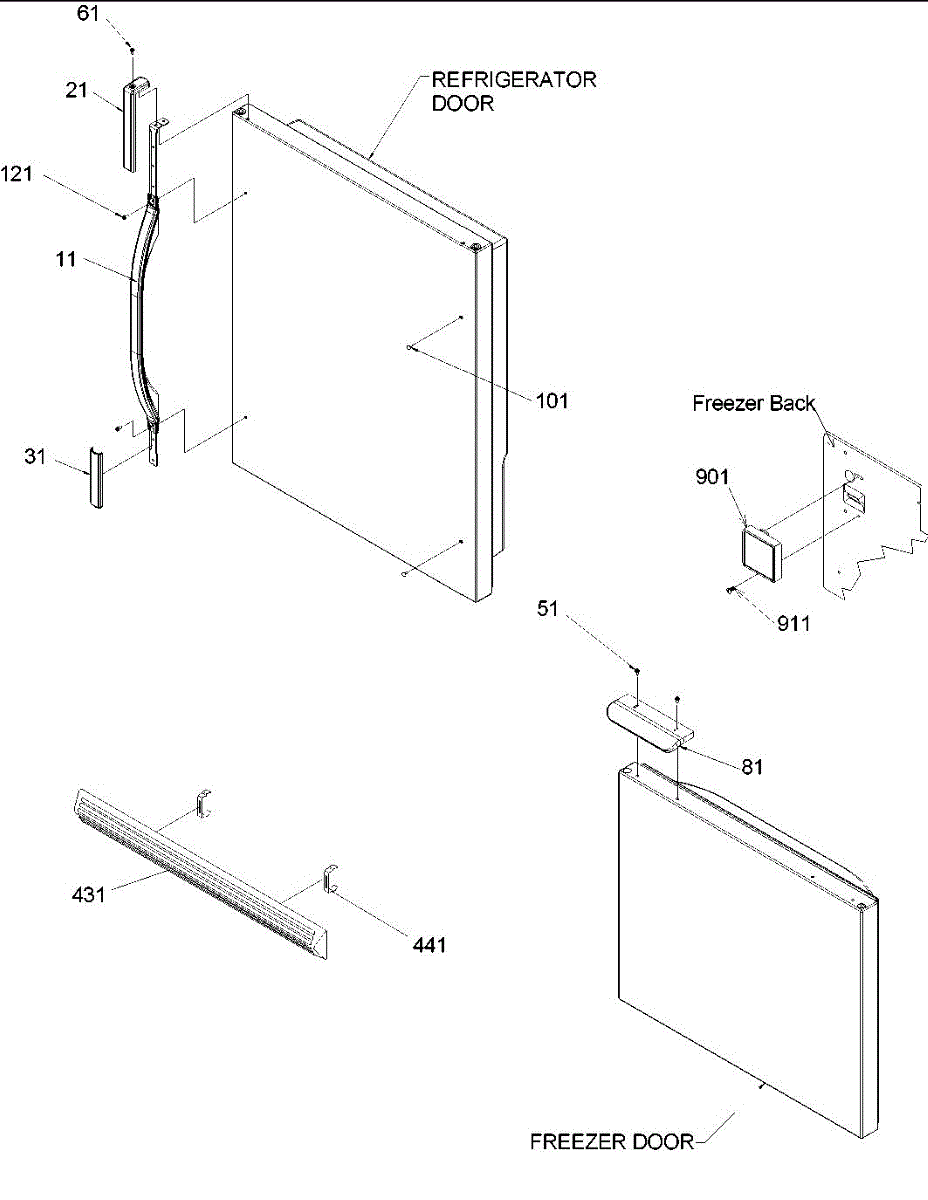 61

21

REFRIGERATOR DOOR

121

11

101

Freezer Back

31

901

911

51

81

431

441

FREEZER DOOR