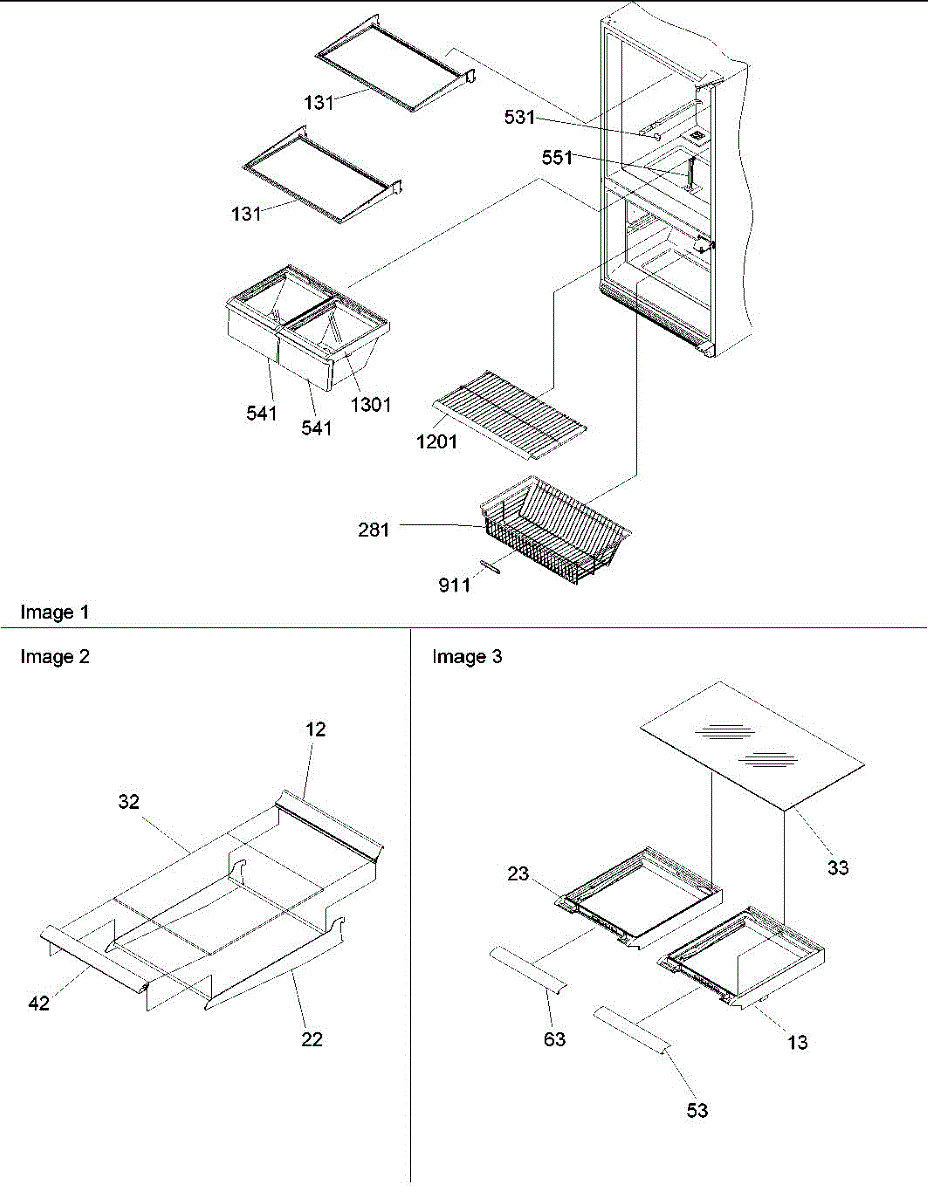 131
131
531
551
541
541
1301
1201
281
911

Image 1

Image 2

12
32
42
22

Image 3

33
23
63
13
53