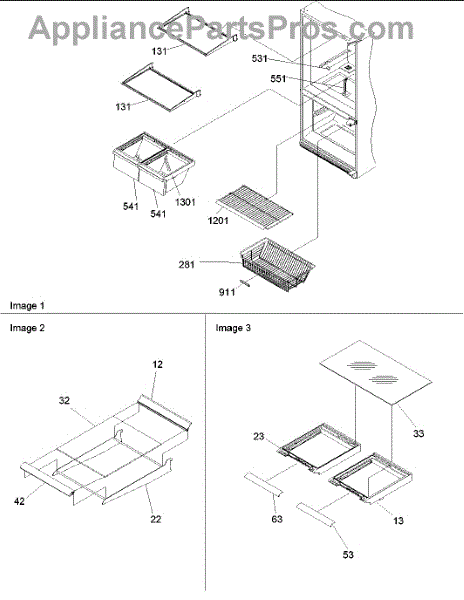 AppliancePartsPros.com

131

531

551

131

541

541

1301

1201

281

911

Image 1

Image 2

12

32

42

22

Image 3

33

23

63

13

53