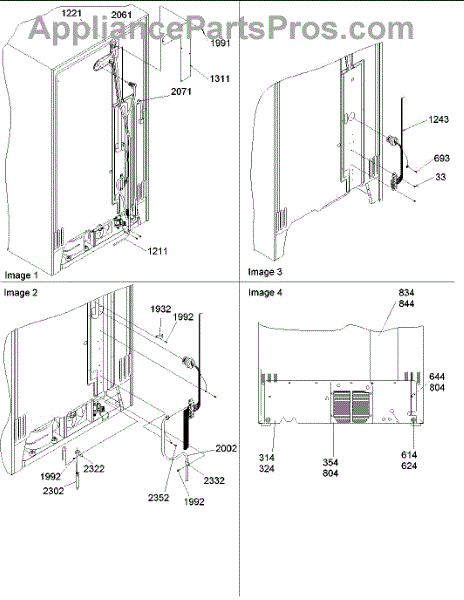 AppliancePartsPros.com

1221
2061
1991
1311
2071
1211
Image 1

1243
693
33
Image 3

Image 2
1932
1992
2002
2332
1992
2352
1992
2322
2302

Image 4
834
844
644
804
314
324
354
804
614
624