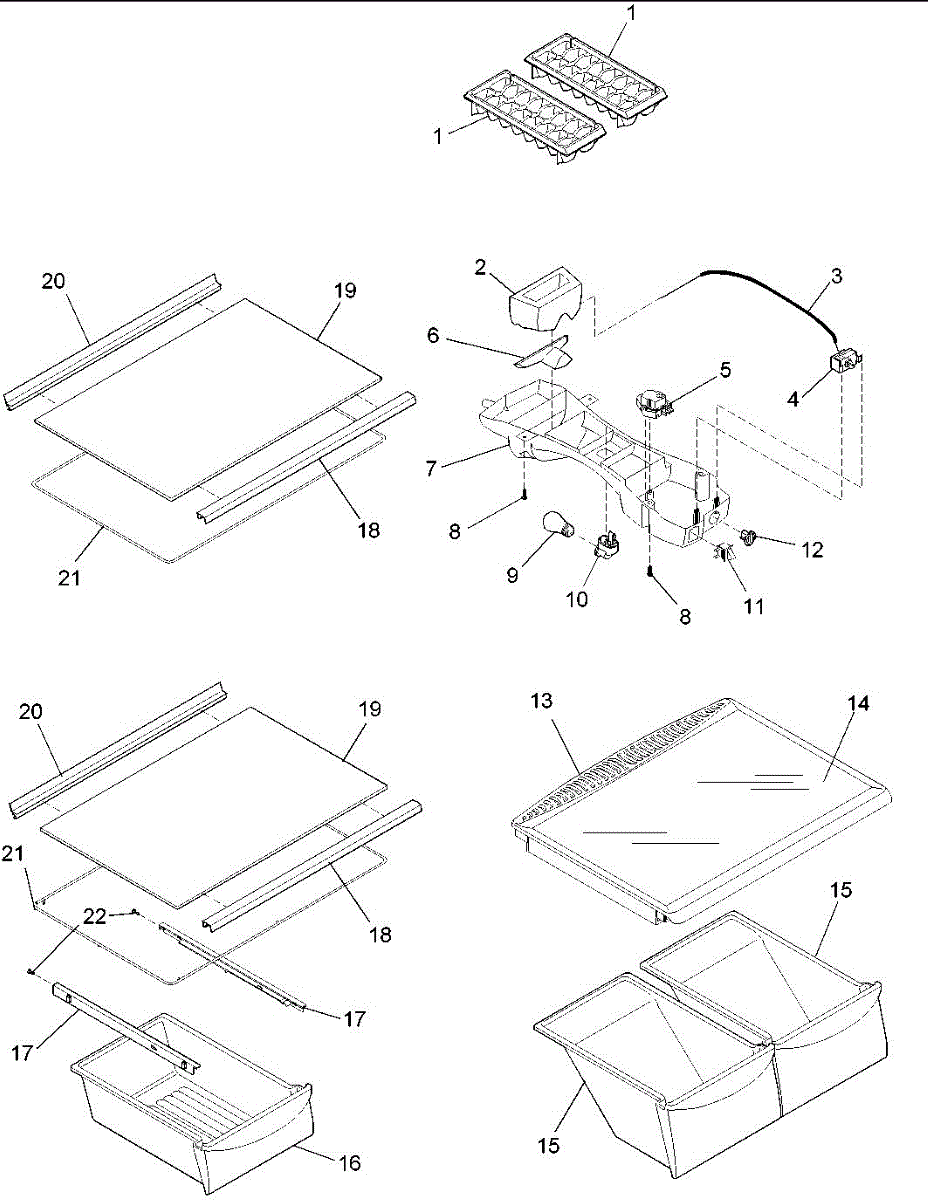 1
1
20
19
18
21
2
3
6
5
4
7
8
9
10
8
11
12
20
19
21
22
18
17
17
16
13
14
15
15