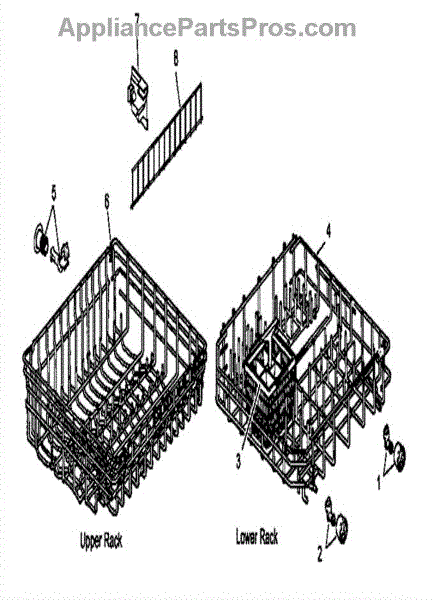 AppliancePartsPros.com

7

8

5

6

4

3

1

2

Upper Rack

Lower Rack