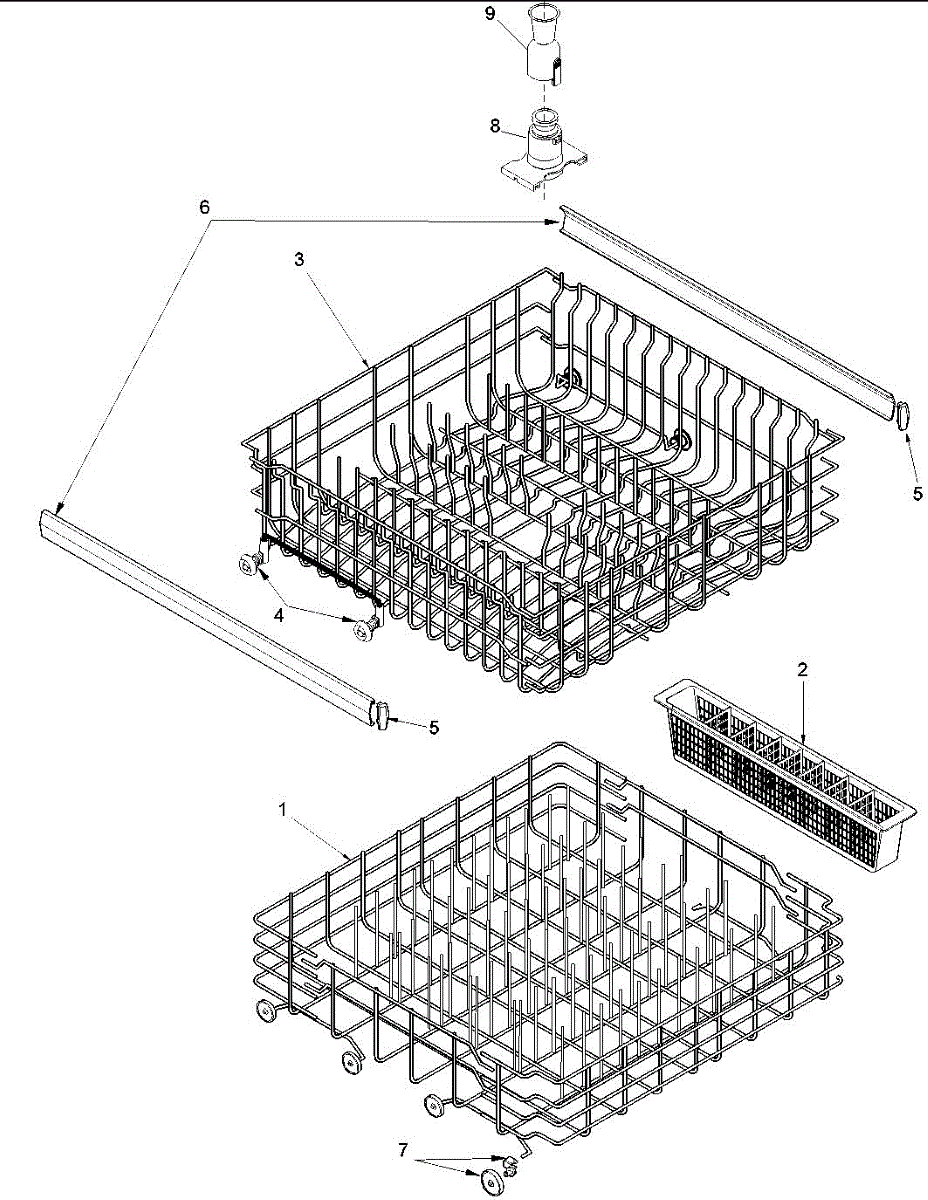 9
8
6
3
5
4
5
2
1
7