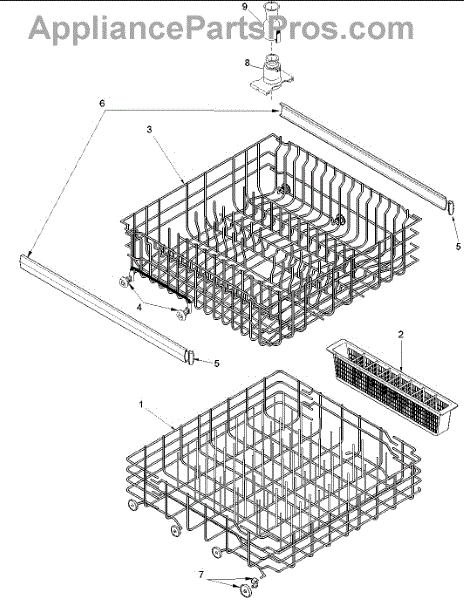 AppliancePartsPros.com

9

8

6

3

5

4

5

2

1

7