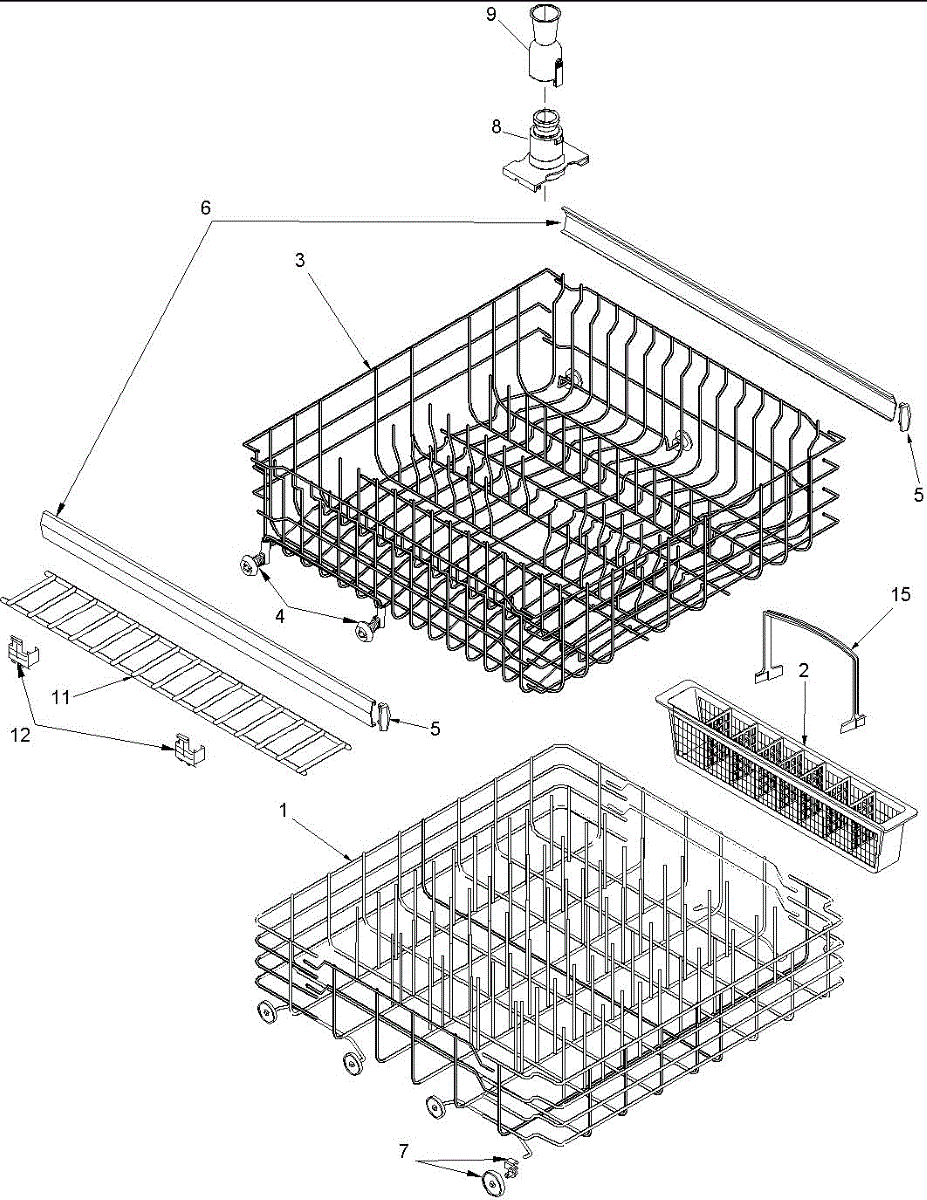 9
8
6
3
5
4
15
2
11
5
12
1
7