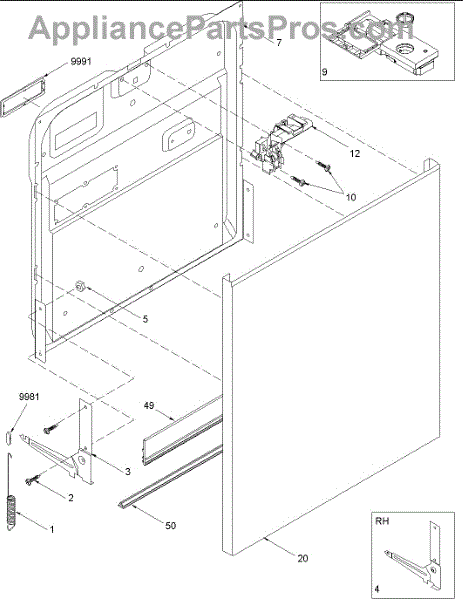 AppliancePartsPros.com

9991

7

9

12

10

5

9981

49

3

2

1

50

20

RH

4