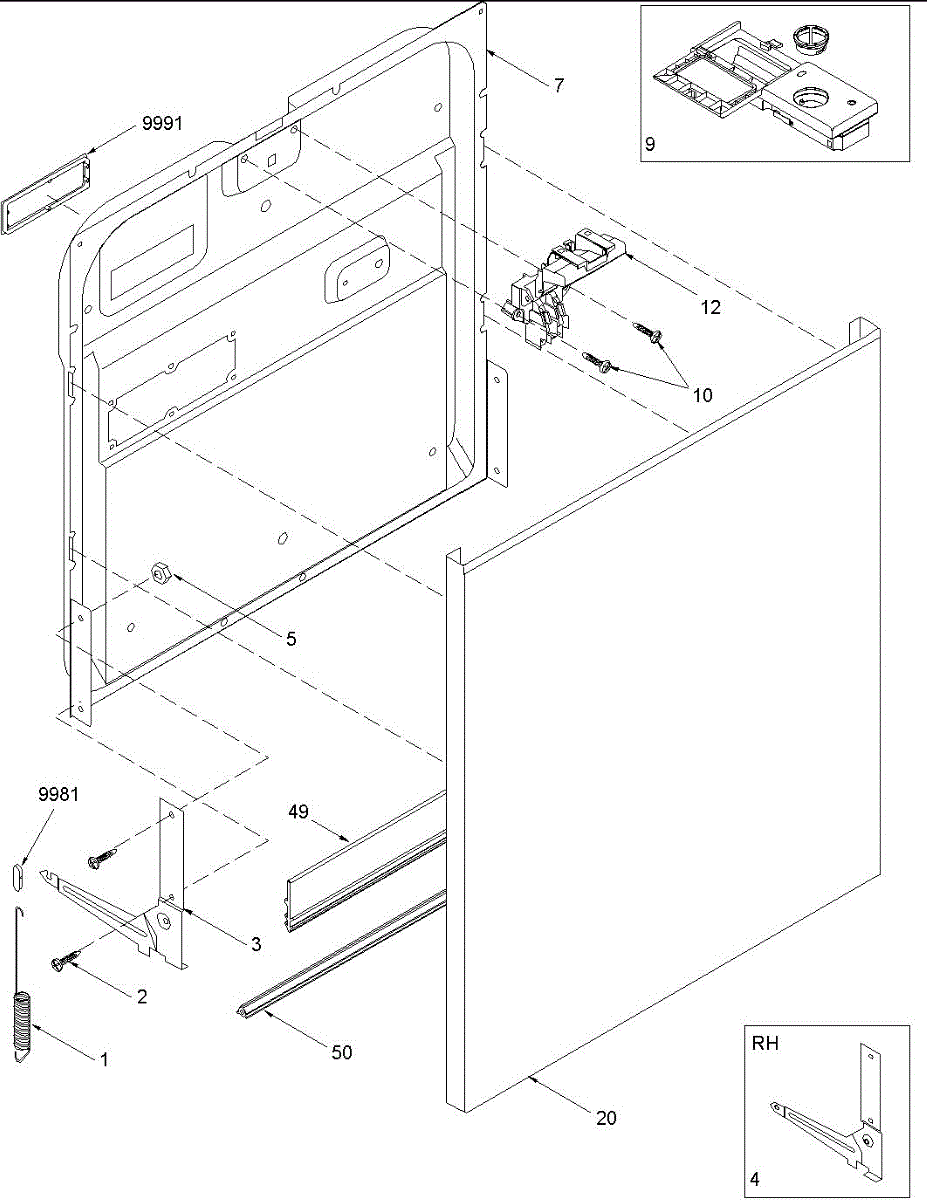 7

9

9991

12

10

5

9981

49

3

2

1

50

20

RH

4